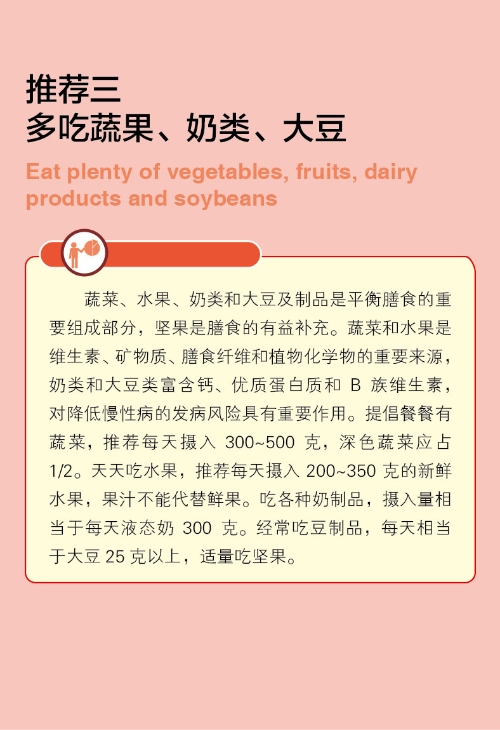 推荐三
多吃蔬果、奶类、大豆

Eat plenty of vegetables, fruits, dairy products and soybeans

蔬菜、水果、奶类和大豆及制品是平衡膳食的重要组成部分，坚果是膳食的有益补充。蔬菜和水果是维生素、矿物质、膳食纤维和植物化学物的重要来源，奶类和大豆类富含钙、优质蛋白质和B族维生素，对降低慢性病的发病风险具有重要作用。提倡餐餐有蔬菜，推荐每天摄入300~500克，深色蔬菜应占1/2。天天吃水果，推荐每天摄入200~350克的新鲜水果，果汁不能代替鲜果。吃各种奶制品，摄入量相当于每天液态奶300克。经常吃豆制品，每天相当于大豆25克以上，适量吃坚果。