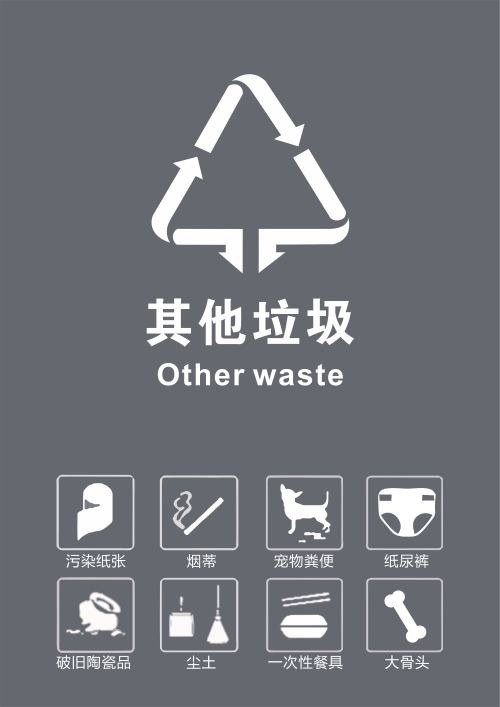 其他垃圾
Other waste

污染纸张 烟蒂 宠物粪便 纸尿裤

破旧陶瓷品 尘土 一次性餐具 大骨头